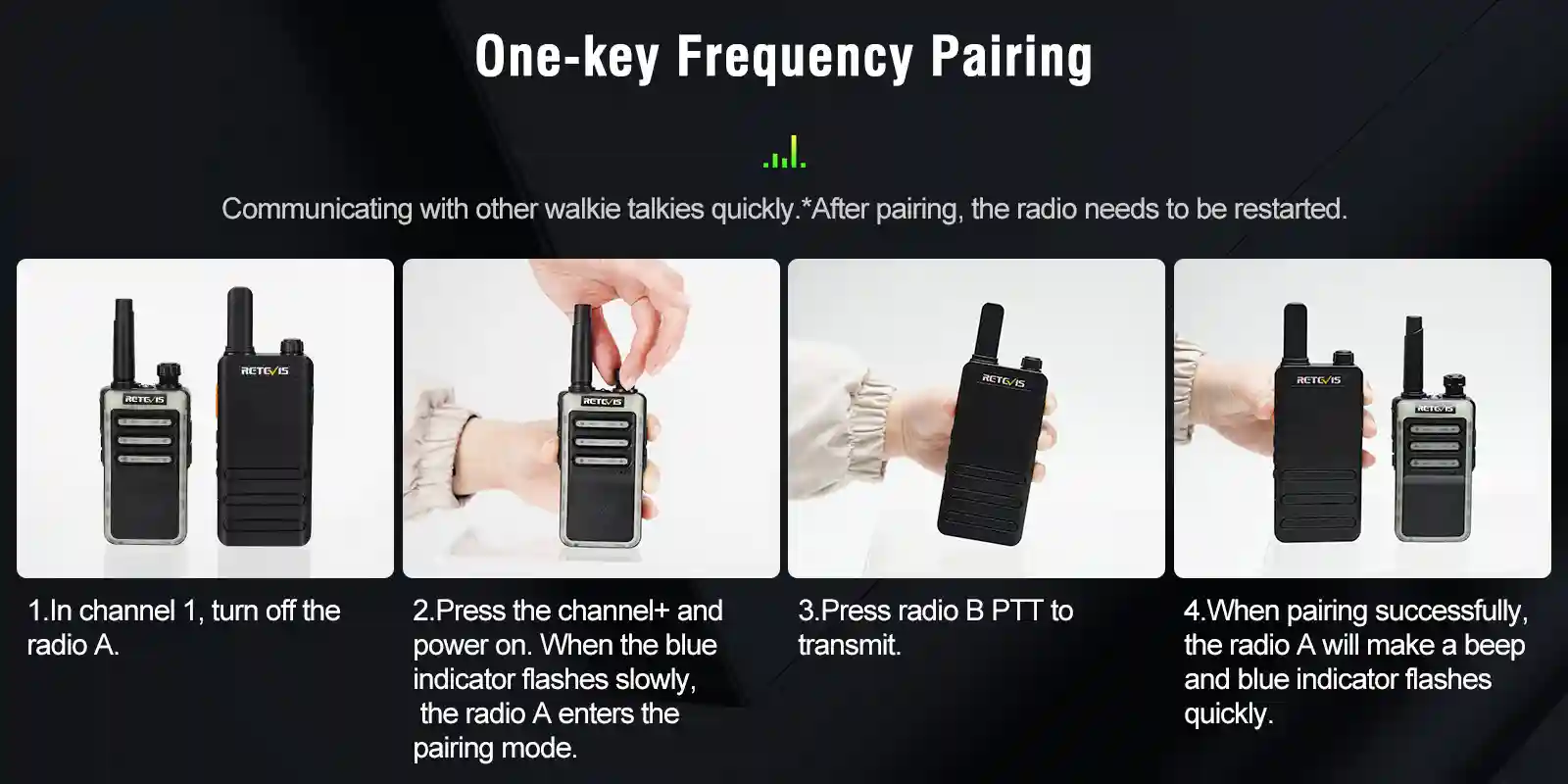 One-key Frequency Pairing

Communicating with other walkie talkies quickly.*After pairing, the radio needs to be restarted.

RETEVIS RETEVIS

RETEVIS

RETEVIS

RETEVIS RETEVIS

1.In channel 1, turn off the radio A.

2.Press the channel+ and power on. When the blue indicator flashes slowly, the radio A enters the pairing mode.

3.Press radio B PTT to transmit.

4.When pairing successfully, the radio A will make a beep and blue indicator flashes quickly.