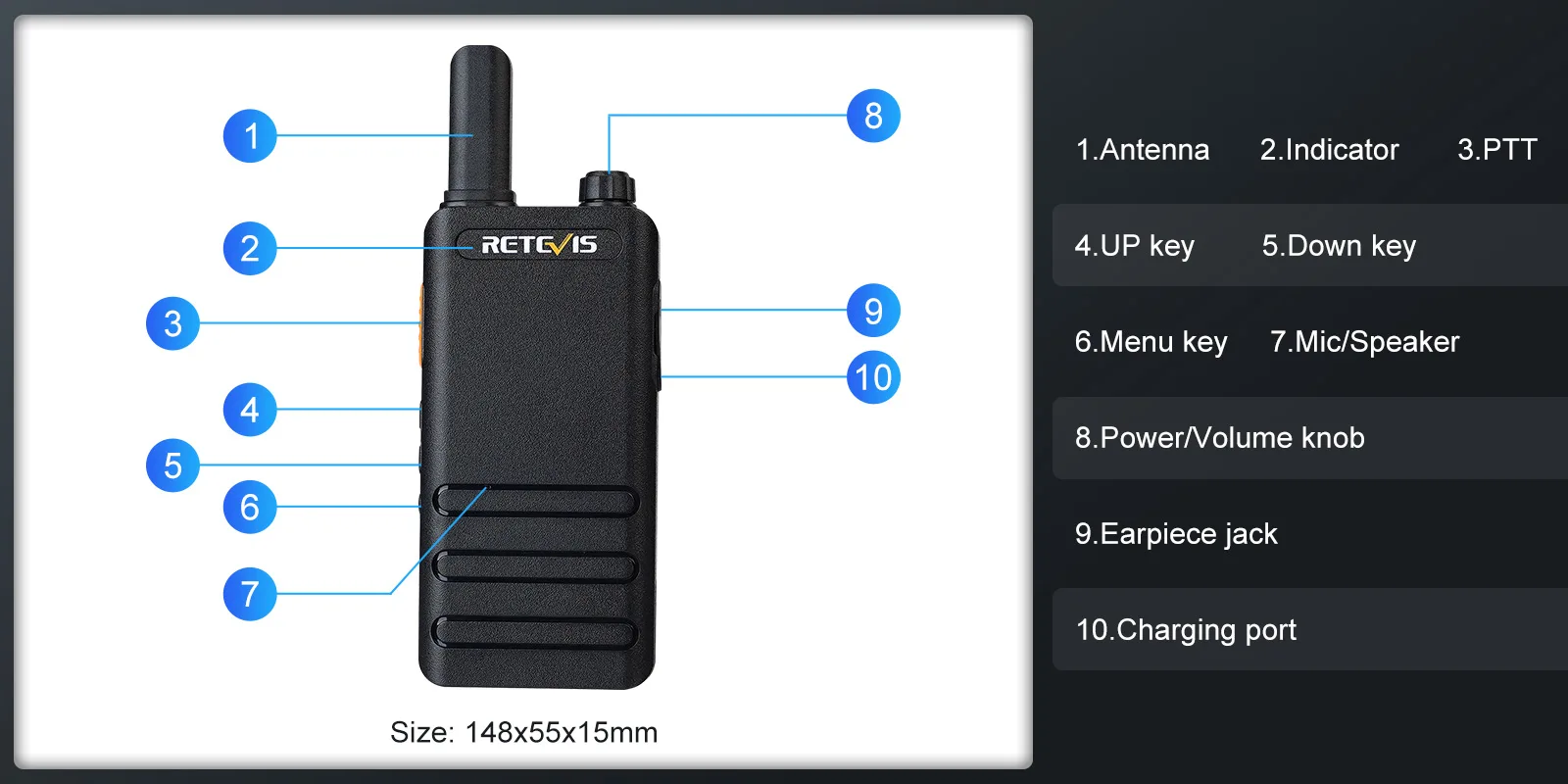 1
2
3
4
5
6
7
8
9
10

RETEVIS

Size: 148x55x15mm

1.Antenna 2.Indicator 3.PTT

4.UP key 5.Down key

6.Menu key 7.Mic/Speaker

8.Power/Volume knob

9.Earpiece jack

10.Charging port