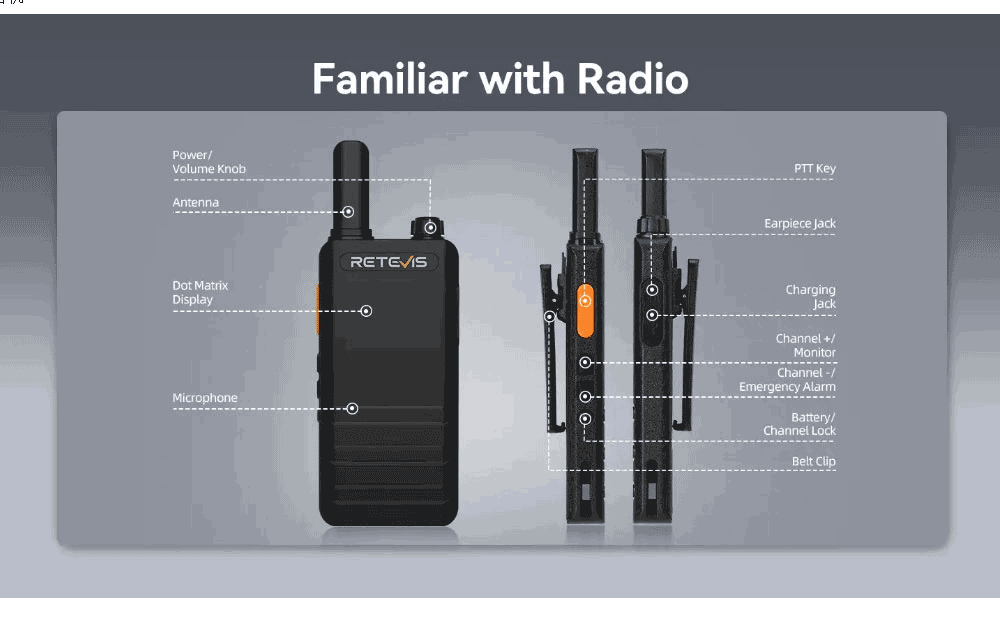 Familiar with Radio

Power/
Volume Knob

Antenna

Dot Matrix
Display

Microphone

RETEVIS

PTT Key

Earpiece Jack

Charging
Jack

Channel +/
Monitor

Channel -/
Emergency Alarm

Battery/
Channel Lock

Belt Clip