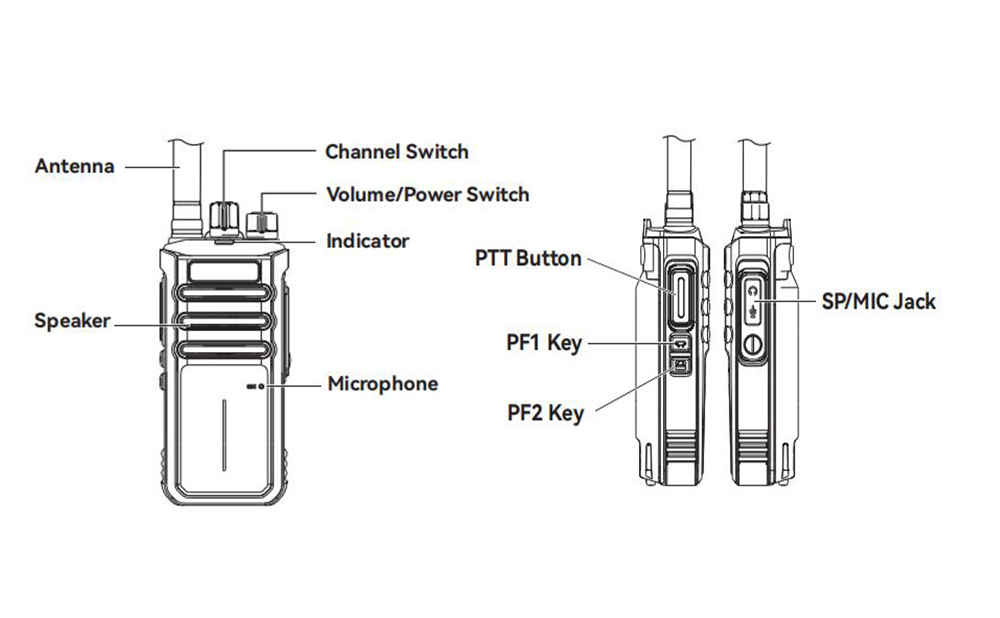 Antenna
Channel Switch
Volume/Power Switch
Indicator
Speaker
Microphone
PTT Button
PF1 Key
PF2 Key
SP/MIC Jack